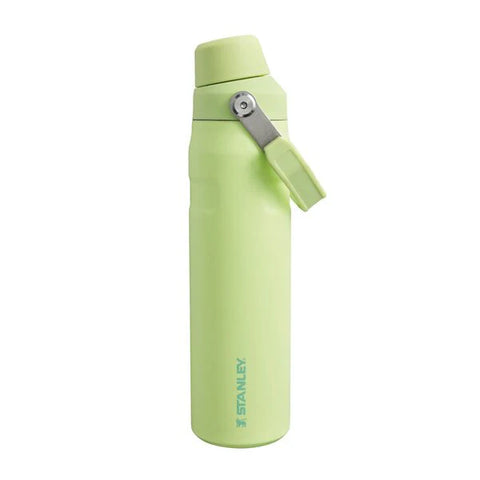 STANLEY