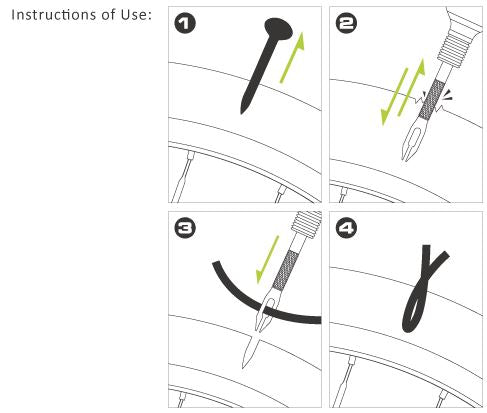 Instructions of Use:

1

2

3

4